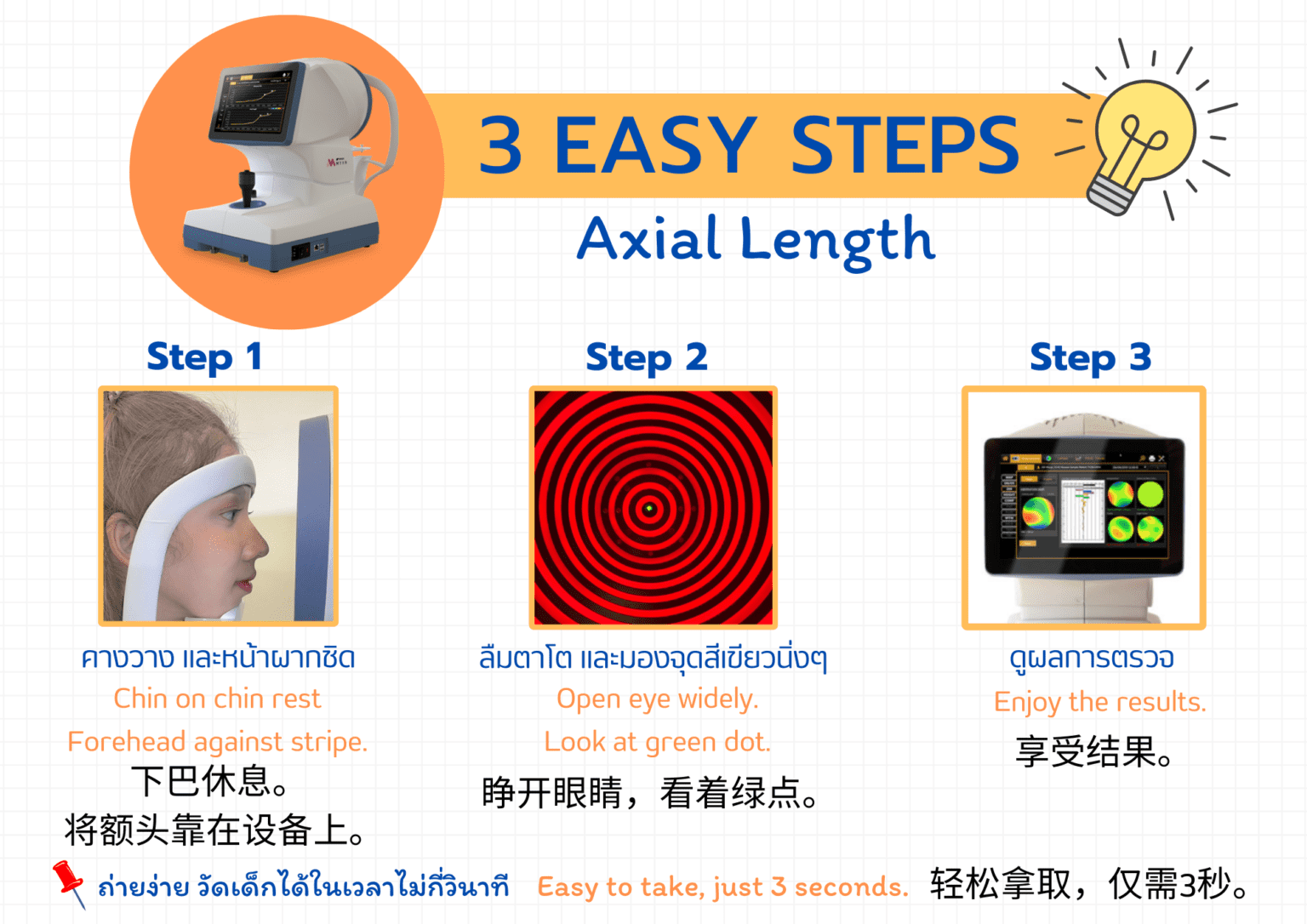 3 EASY STEPS
Axial Length

Step 1

คางวาง และหน้าผากชิด
Chin on chin rest
Forehead against stripe.
下巴休息。
将额头靠在设备上。

Step 2

ลืมตาโต และมองจุดสีเขียวนิ่งๆ
Open eye widely.
Look at green dot.
睁开眼睛，看着绿点。

Step 3

ดูผลการตรวจ
Enjoy the results.
享受结果。

ถ่ายง่าย วัดเด็กได้ในเวลาไม่กี่วินาที Easy to take, just 3 seconds. 轻松拿取，仅需3秒。